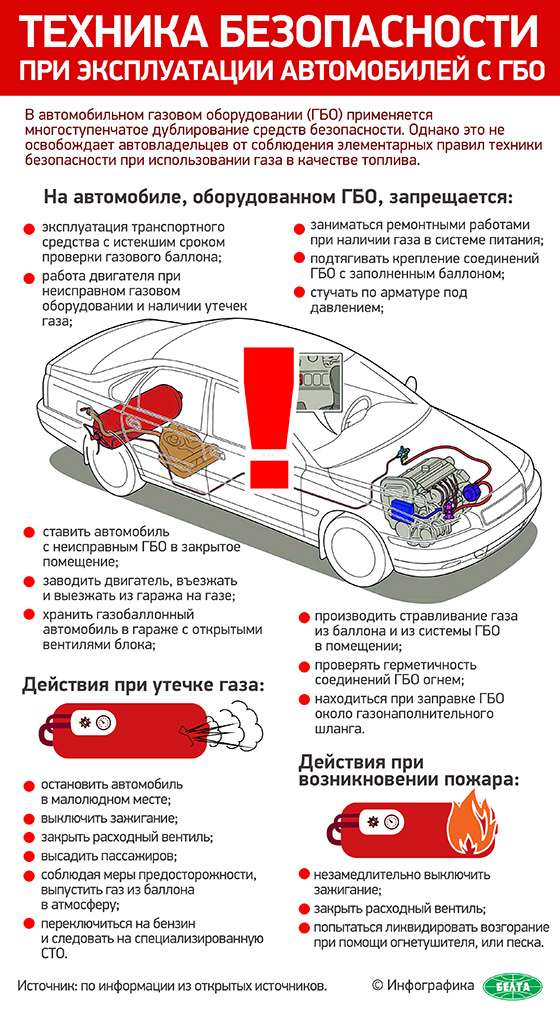 ТЕХНИКА БЕЗОПАСНОСТИ
ПРИ ЭКСПЛУАТАЦИИ АВТОМОБИЛЕЙ С ГБО

В автомобильном газовом оборудовании (ГБО) применяется многоступенчатое дублирование средств безопасности. Однако это не освобождает автовладельцев от соблюдения элементарных правил техники безопасности при использовании газа в качестве топлива.

На автомобиле, оборудованном ГБО, запрещается:

эксплуатация транспортного средства с истекшим сроком проверки газового баллона;

работа двигателя при неисправном газовом оборудовании и наличии утечек газа;

заниматься ремонтными работами при наличии газа в системе питания;

подтягивать крепление соединений ГБО с заполненным баллоном;

стучать по арматуре под давлением;

ставить автомобиль с неисправным ГБО в закрытое помещение;

заводить двигатель, въезжать и выезжать из гаража на газе;

хранить газобаллонный автомобиль в гараже с открытыми вентилями блока;

производить стравливание газа из баллона и из системы ГБО в помещении;

проверять герметичность соединений ГБО огнем;

находиться при заправке ГБО около газонаполнительного шланга.

Действия при утечке газа:

остановить автомобиль в малолюдном месте;

выключить зажигание;

закрыть расходный вентиль;

высадить пассажиров;

соблюдая меры предосторожности, выпустить газ из баллона в атмосферу;

переключиться на бензин и следовать на специализированную СТО.

Действия при возникновении пожара:

незамедлительно выключить зажигание;

закрыть расходный вентиль;

попытаться ликвидировать возгорание при помощи огнетушителя, или песка.

Источник: по информации из открытых источников.

© Инфографика БЕЛТА