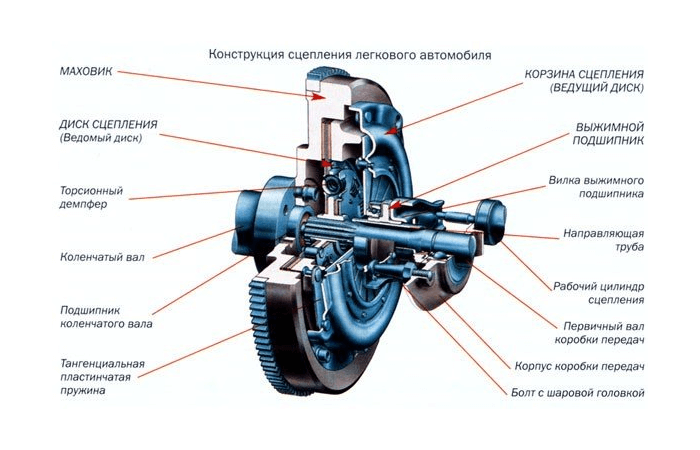 Конструкция сцепления легкового автомобиля

МАХОВИК

ДИСК СЦЕПЛЕНИЯ
(Ведомый диск)

Торсионный демпфер

Коленчатый вал

Подшипник коленчатого вала

Тангенциальная пластинчатая пружина

КОРЗИНА СЦЕПЛЕНИЯ
(ВЕДУЩИЙ ДИСК)

ВЫЖИМНОЙ ПОДШИПНИК

Вилка выжимного подшипника

Направляющая труба

Рабочий цилиндр сцепления

Первичный вал коробки передач

Корпус коробки передач

Болт с шаровой головкой