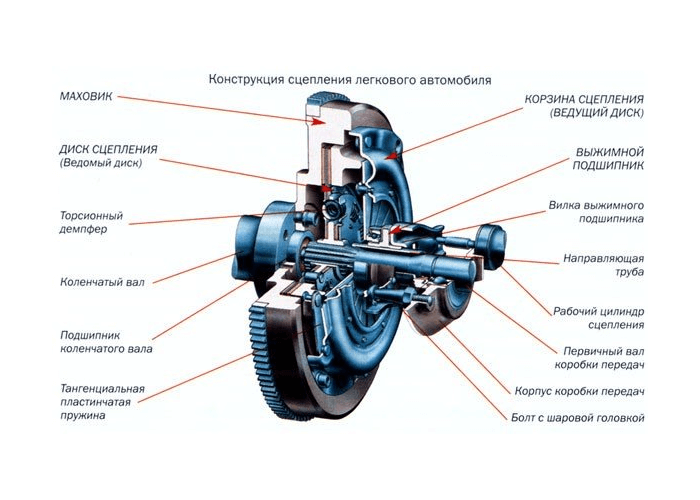 Конструкция сцепления легкового автомобиля

МАХОВИК

ДИСК СЦЕПЛЕНИЯ
(Ведомый диск)

Торсионный демпфер

Коленчатый вал

Подшипник коленчатого вала

Тангенциальная пластинчатая пружина

КОРЗИНА СЦЕПЛЕНИЯ
(ВЕДУЩИЙ ДИСК)

ВЫЖИМНОЙ ПОДШИПНИК

Вилка выжимного подшипника

Направляющая труба

Рабочий цилиндр сцепления

Первичный вал коробки передач

Корпус коробки передач

Болт с шаровой головкой